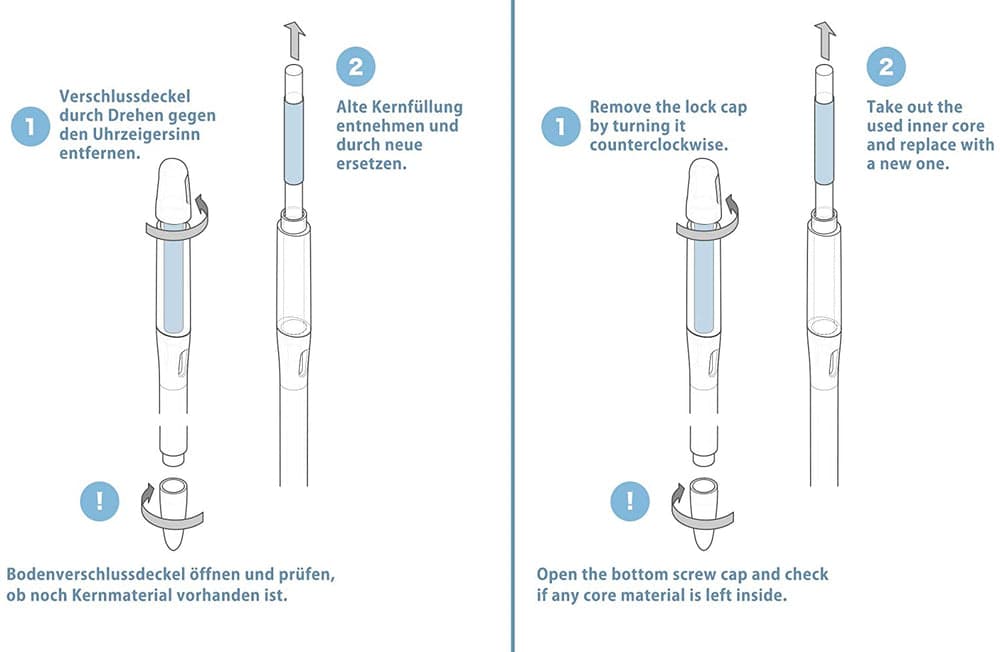 1 Verschlussdeckel durch Drehen gegen den Uhrzeigersinn entfernen.

2 Alte Kernfüllung entnehmen und durch neue ersetzen.

!

Bodenverschlussdeckel öffnen und prüfen, ob noch Kernmaterial vorhanden ist.

1 Remove the lock cap by turning it counterclockwise.

2 Take out the used inner core and replace with a new one.

!

Open the bottom screw cap and check if any core material is left inside.